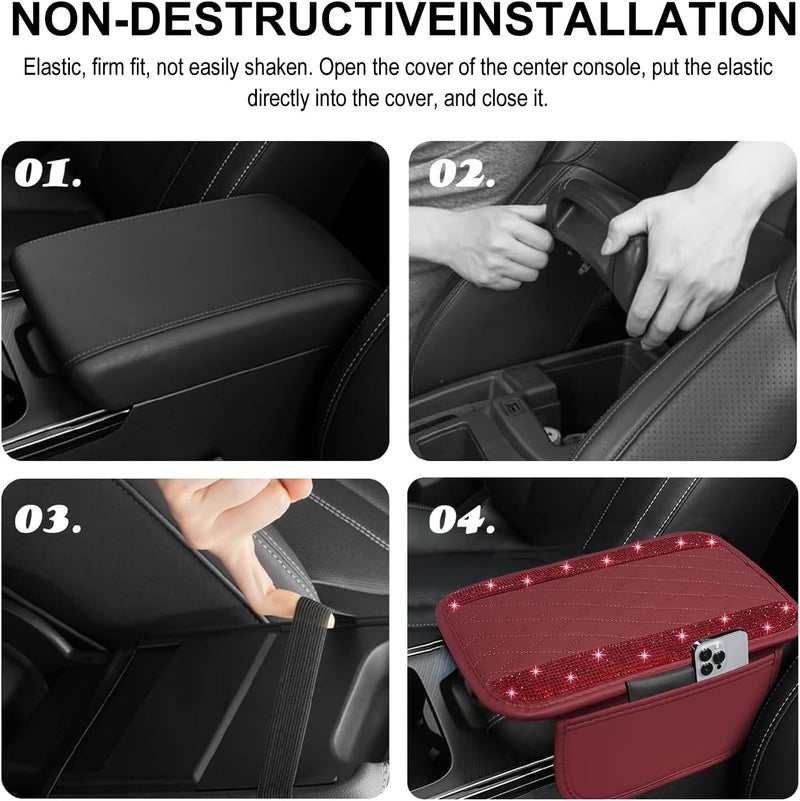 NON-DESTRUCTIVEINSTALLATION

Elastic, firm fit, not easily shaken. Open the cover of the center console, put the elastic directly into the cover, and close it.

01.

02.

03.

04.